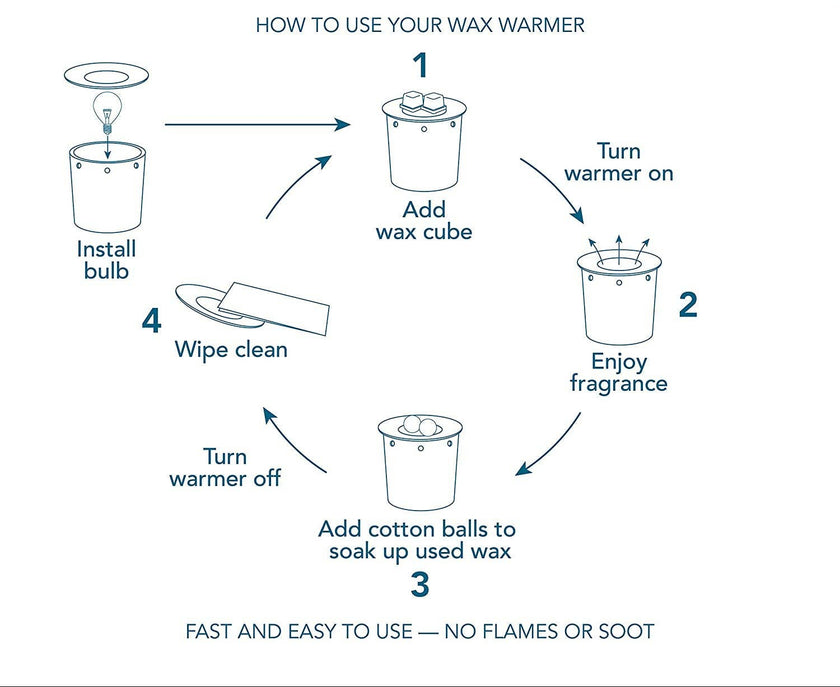 HOW TO USE YOUR WAX WARMER

Install bulb

1

Add wax cube

Turn warmer on

2

Enjoy fragrance

Add cotton balls to soak up used wax

3

Turn warmer off

4

Wipe clean

FAST AND EASY TO USE — NO FLAMES OR SOOT