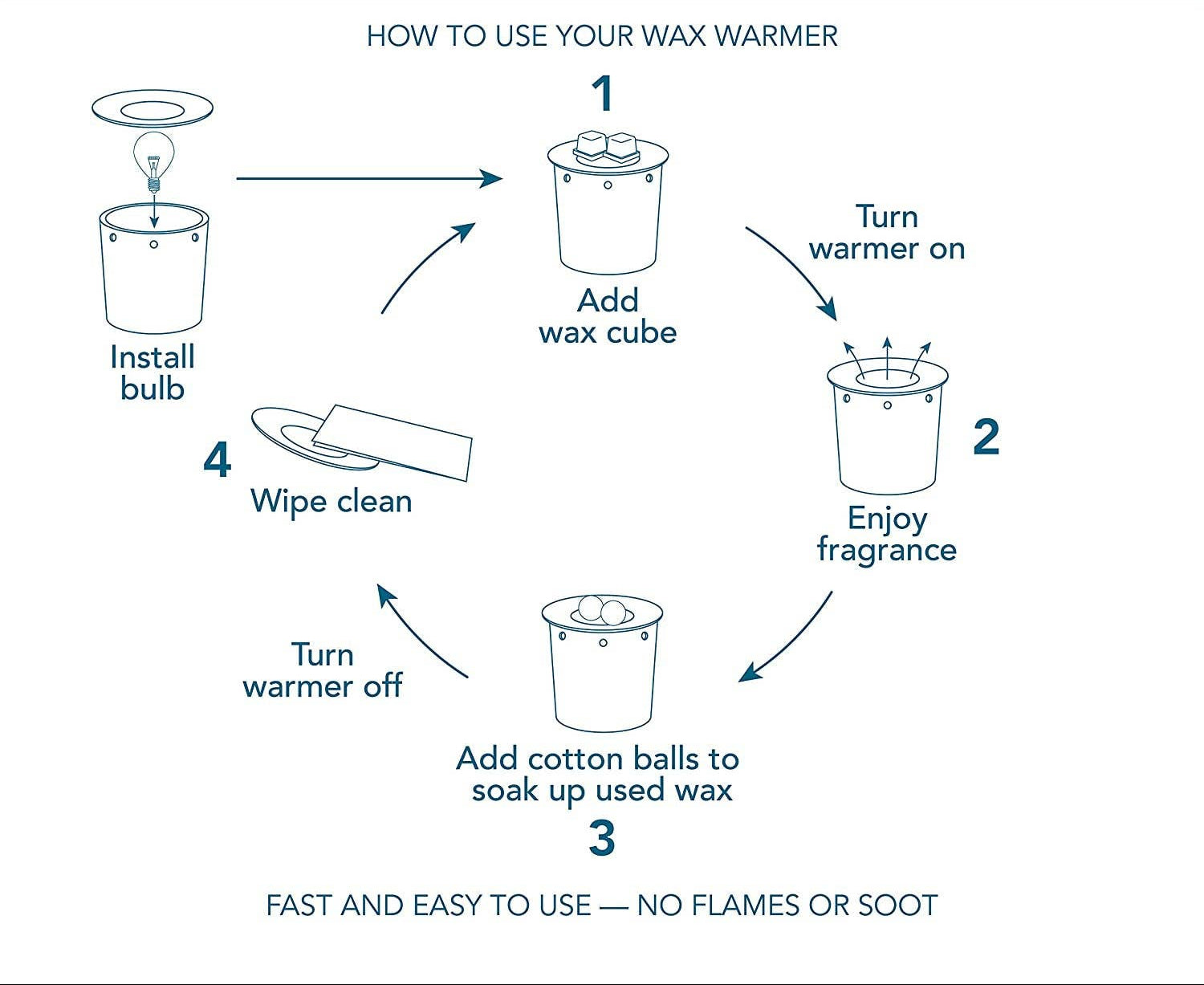 HOW TO USE YOUR WAX WARMER

Install bulb

1

Add wax cube

Turn warmer on

2

Enjoy fragrance

Add cotton balls to soak up used wax

3

Turn warmer off

4

Wipe clean

FAST AND EASY TO USE — NO FLAMES OR SOOT