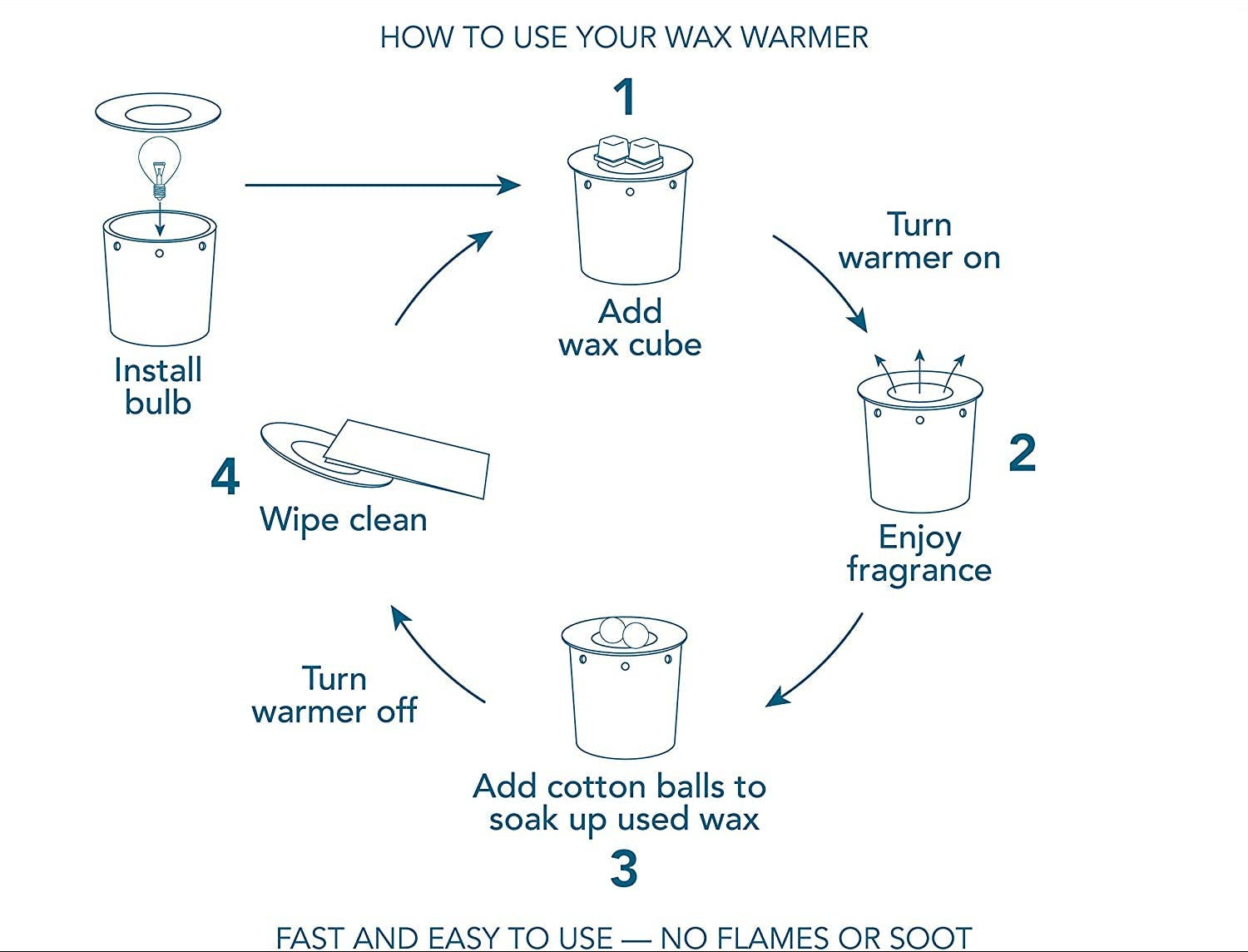 HOW TO USE YOUR WAX WARMER

Install bulb

1

Add wax cube

Turn warmer on

2

Enjoy fragrance

Add cotton balls to soak up used wax

3

Turn warmer off

4

Wipe clean

FAST AND EASY TO USE — NO FLAMES OR SOOT