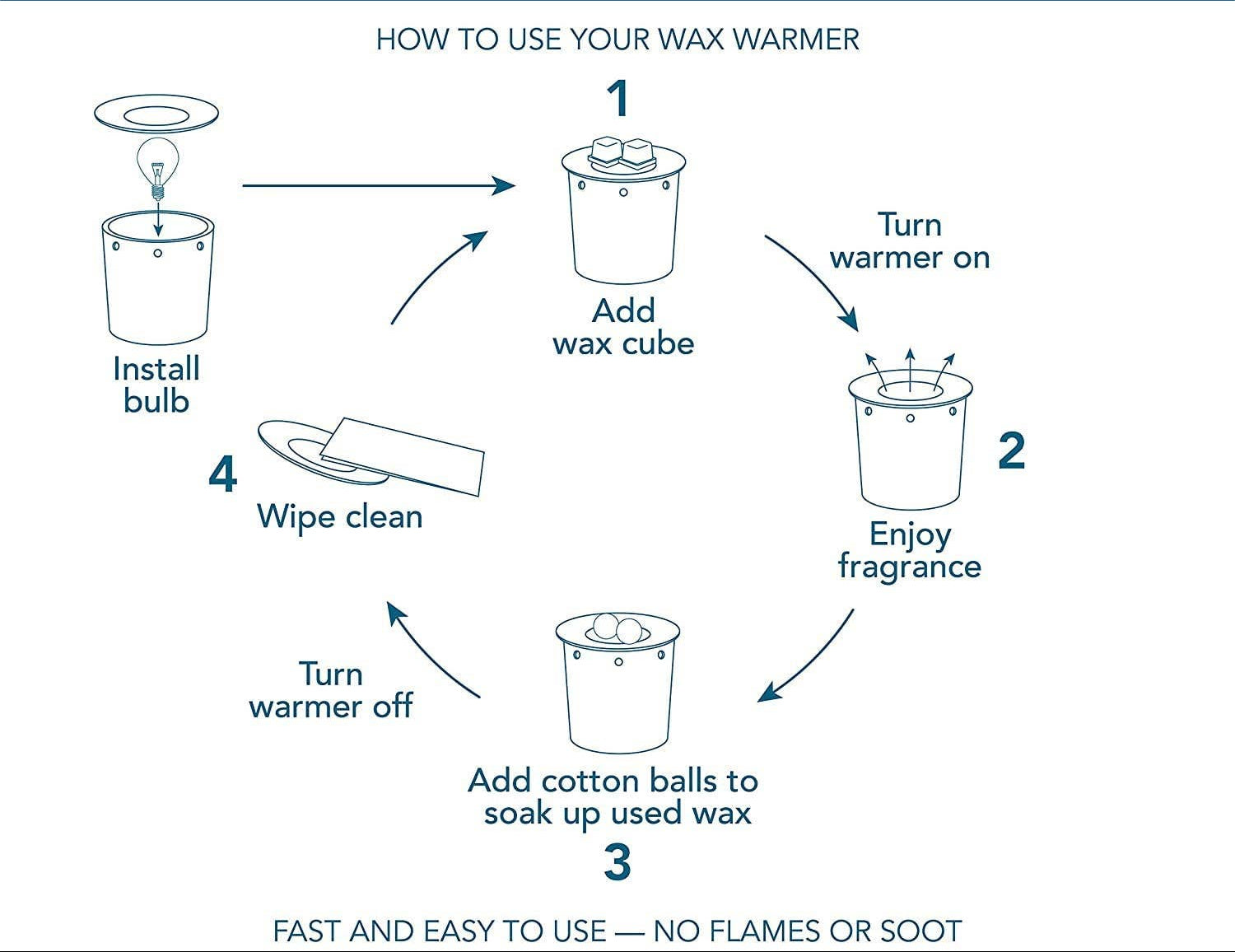 HOW TO USE YOUR WAX WARMER

Install bulb

1

Add wax cube

Turn warmer on

2

Enjoy fragrance

Add cotton balls to soak up used wax

3

Turn warmer off

4

Wipe clean

FAST AND EASY TO USE — NO FLAMES OR SOOT